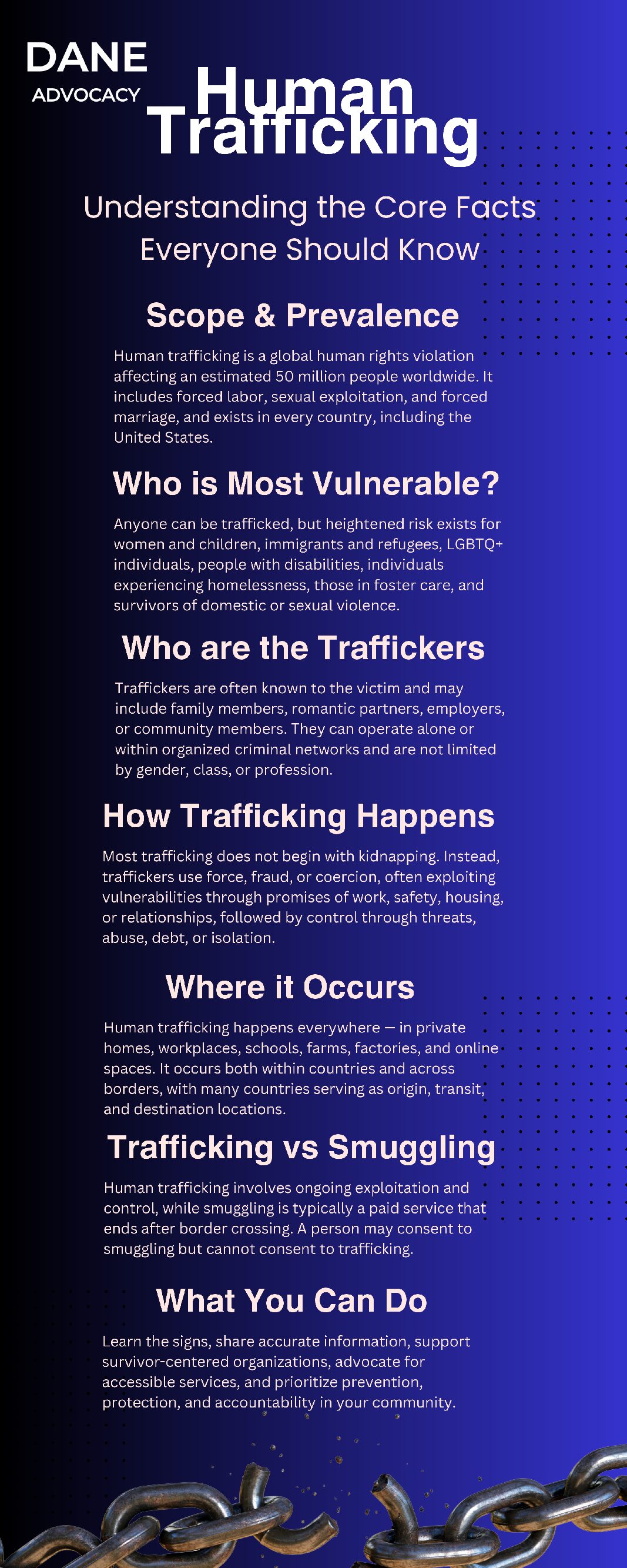 DANE
ADVOCACY

Human Trafficking

Understanding the Core Facts Everyone Should Know

Scope & Prevalence

Human trafficking is a global human rights violation affecting an estimated 50 million people worldwide. It includes forced labor, sexual exploitation, and forced marriage, and exists in every country, including the United States.

Who is Most Vulnerable?

Anyone can be trafficked, but heightened risk exists for women and children, immigrants and refugees, LGBTQ+ individuals, people with disabilities, individuals experiencing homelessness, those in foster care, and survivors of domestic or sexual violence.

Who are the Traffickers

Traffickers are often known to the victim and may include family members, romantic partners, employers, or community members. They can operate alone or within organized criminal networks and are not limited by gender, class, or profession.

How Trafficking Happens

Most trafficking does not begin with kidnapping. Instead, traffickers use force, fraud, or coercion, often exploiting vulnerabilities through promises of work, safety, housing, or relationships, followed by control through threats, abuse, debt, or isolation.

Where it Occurs

Human trafficking happens everywhere — in private homes, workplaces, schools, farms, factories, and online spaces. It occurs both within countries and across borders, with many countries serving as origin, transit, and destination locations.

Trafficking vs Smuggling

Human trafficking involves ongoing exploitation and control, while smuggling is typically a paid service that ends after border crossing. A person may consent to smuggling but cannot consent to trafficking.

What You Can Do

Learn the signs, share accurate information, support survivor-centered organizations, advocate for accessible services, and prioritize prevention, protection, and accountability in your community.